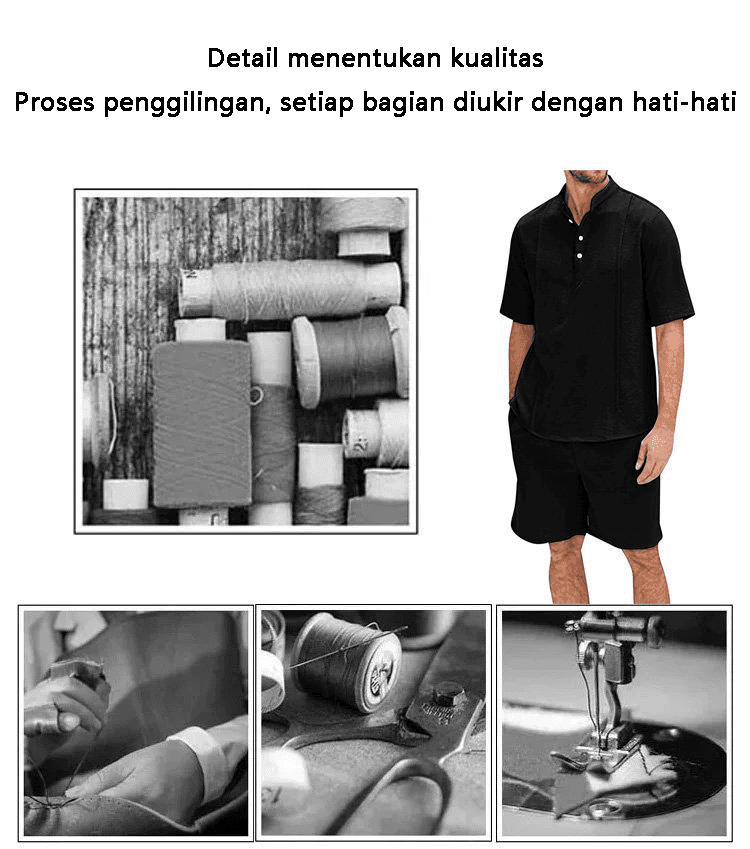 Detail menentukan kualitas

Proses penggilingan, setiap bagian diukir dengan hati-hati